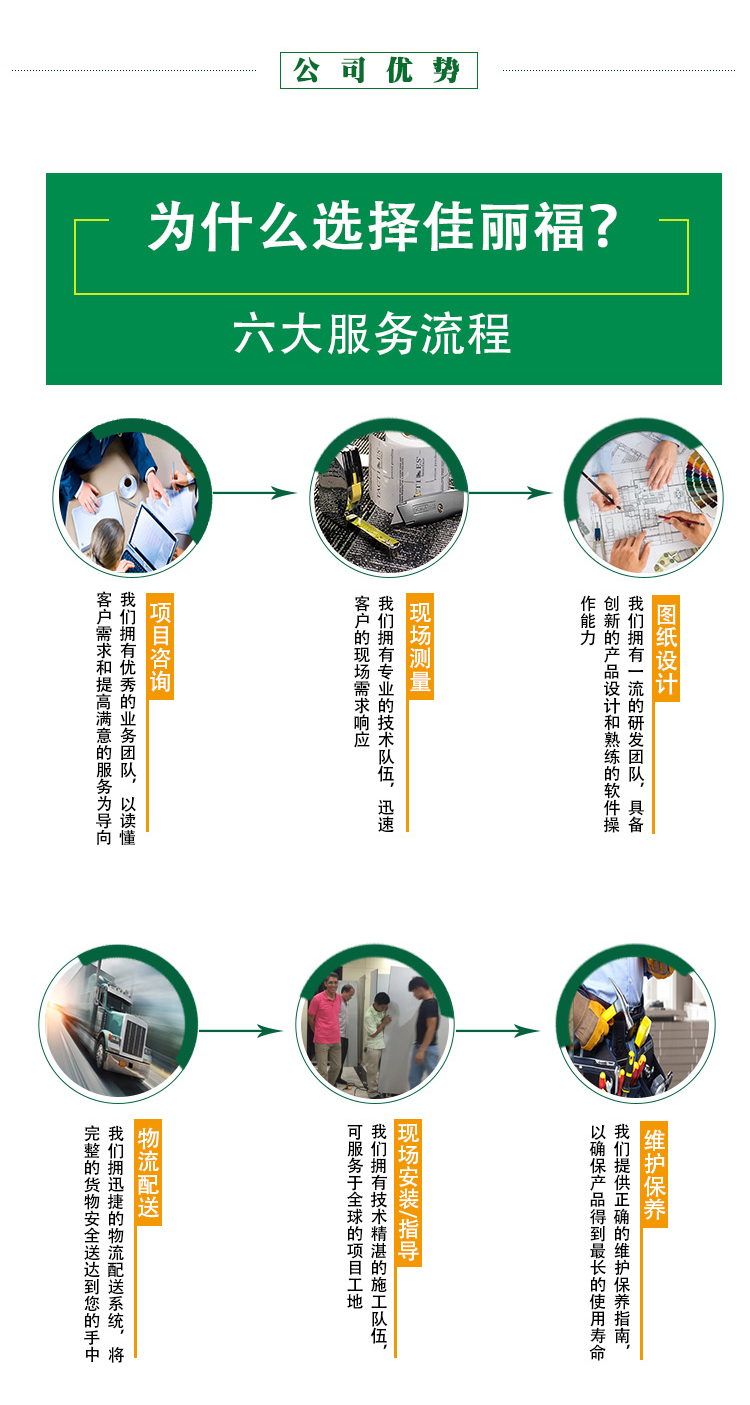 公司优势

为什么选择佳丽福?

六大服务流程

项目咨询

我们拥有优秀的业务团队，以读懂客户需求和提高满意的服务为导向

现场测量

我们拥有专业的技术队伍，迅速客户的现场需求响应

图纸设计

我们拥有一流的研发团队，具备创新的产品设计和熟练的软件操作能力

物流配送

我们拥迅捷的物流配送系统，将完整的货物安全送达到您的手中

现场安装/指导

我们拥有技术精湛的施工队伍，可服务于全球的项目工地

维护保养

我们提供正确的维护保养指南，以确保产品得到最长的使用寿命